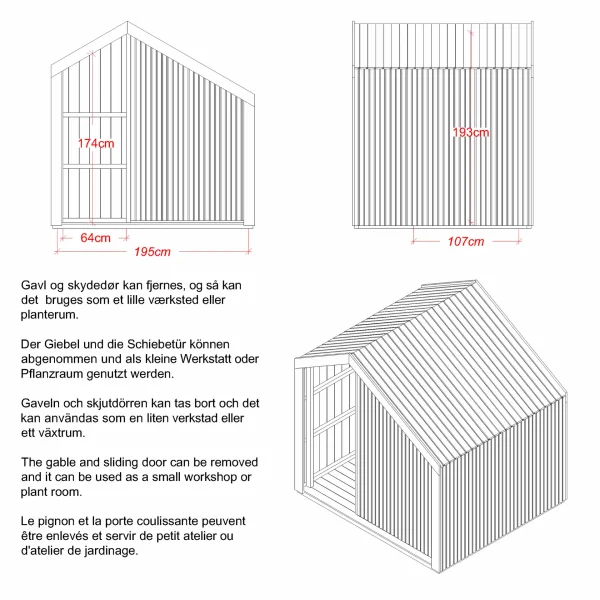 174cm

64cm

195cm

193cm

107cm

Gavl og skydedør kan fjernes, og så kan det bruges som et lille værksted eller planterum.

Der Giebel und die Schiebetür können abgenommen und als kleine Werkstatt oder Pflanzraum genutzt werden.

Gaveln och skjutdörren kan tas bort och det kan användas som en liten verkstad eller ett växtrum.

The gable and sliding door can be removed and it can be used as a small workshop or plant room.

Le pignon et la porte coulissante peuvent être enlevés et servir de petit atelier ou d'atelier de jardinage.