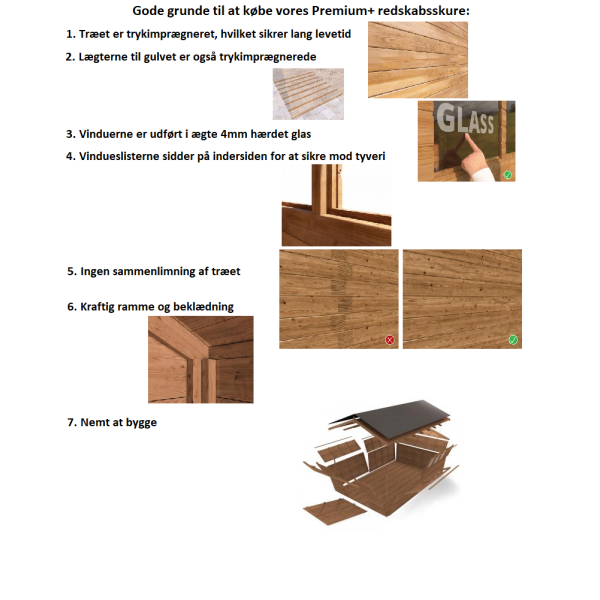 Gode grunde til at købe vores Premium+ redskabsskure:

1. Træet er trykimprægneret, hvilket sikrer lang levetid

2. Lægterne til gulvet er også trykimprægnerede

GLASS

3. Vinduerne er udført i ægte 4mm hærdet glas

4. Vindueslisterne sidder på indersiden for at sikre mod tyveri

5. Ingen sammenlimning af træet

6. Kraftig ramme og beklædning

7. Nemt at bygge