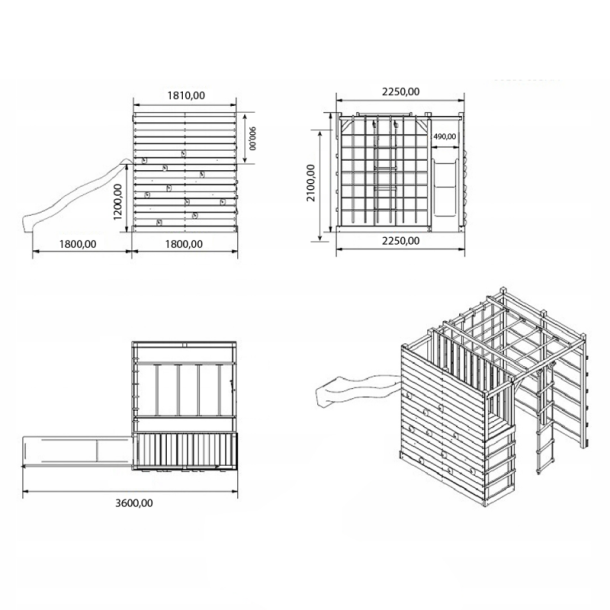 1810,00

900,00

1200,00

1800,00

1800,00

2250,00

490,00

2100,00

2250,00

3600,00